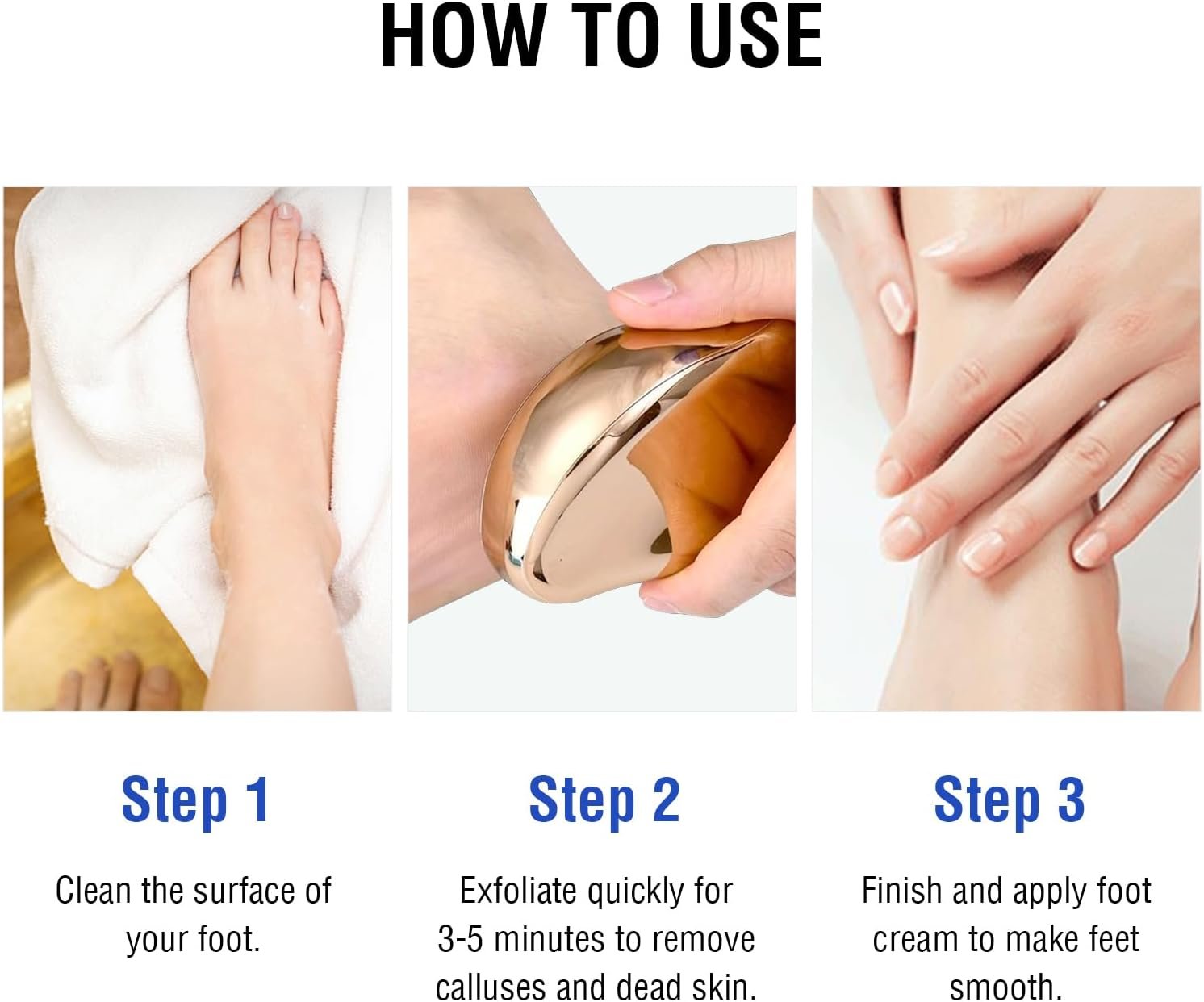 HOW TO USE

Step 1

Clean the surface of your foot.

Step 2

Exfoliate quickly for 3-5 minutes to remove calluses and dead skin.

Step 3

Finish and apply foot cream to make feet smooth.